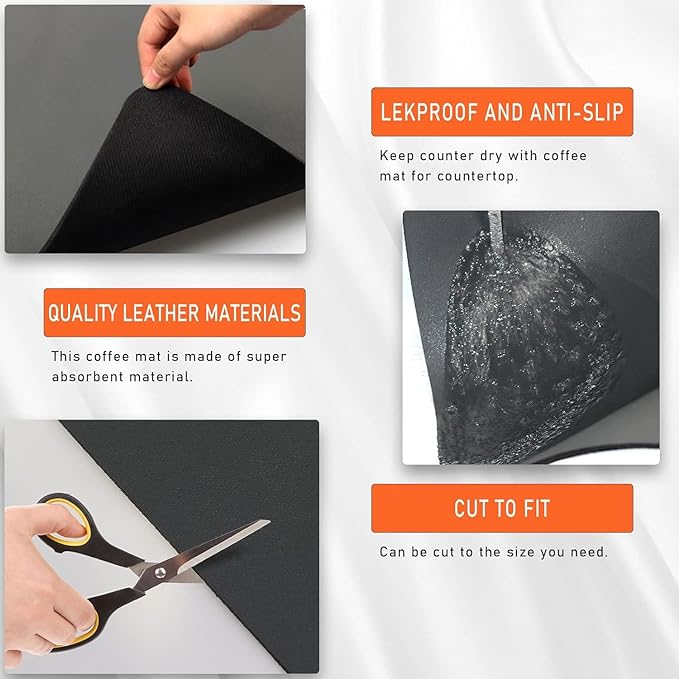 LEKPROOF AND ANTI-SLIP

Keep counter dry with coffee mat for countertop.

QUALITY LEATHER MATERIALS

This coffee mat is made of super absorbent material.

CUT TO FIT

Can be cut to the size you need.